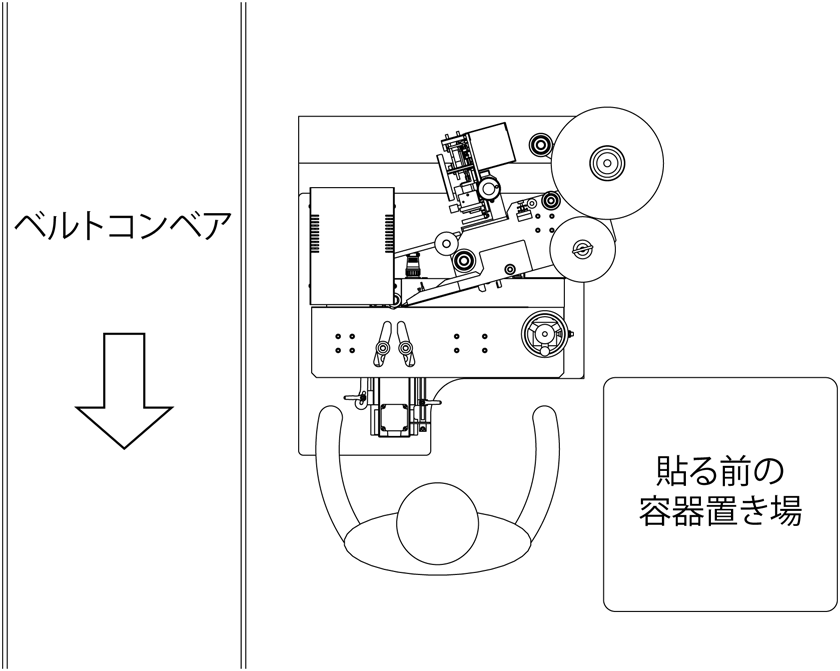 ベルトコンベア

貼る前の
容器置き場